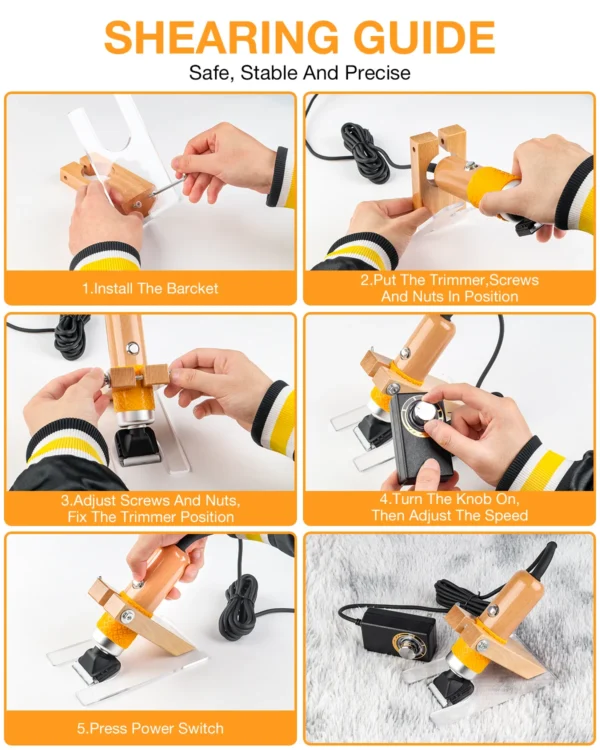 SHEARING GUIDE
Safe, Stable And Precise

1.Install The Barcket

2.Put The Trimmer,Screws And Nuts In Position

3.Adjust Screws And Nuts, Fix The Trimmer Position

4.Turn The Knob On, Then Adjust The Speed

5.Press Power Switch