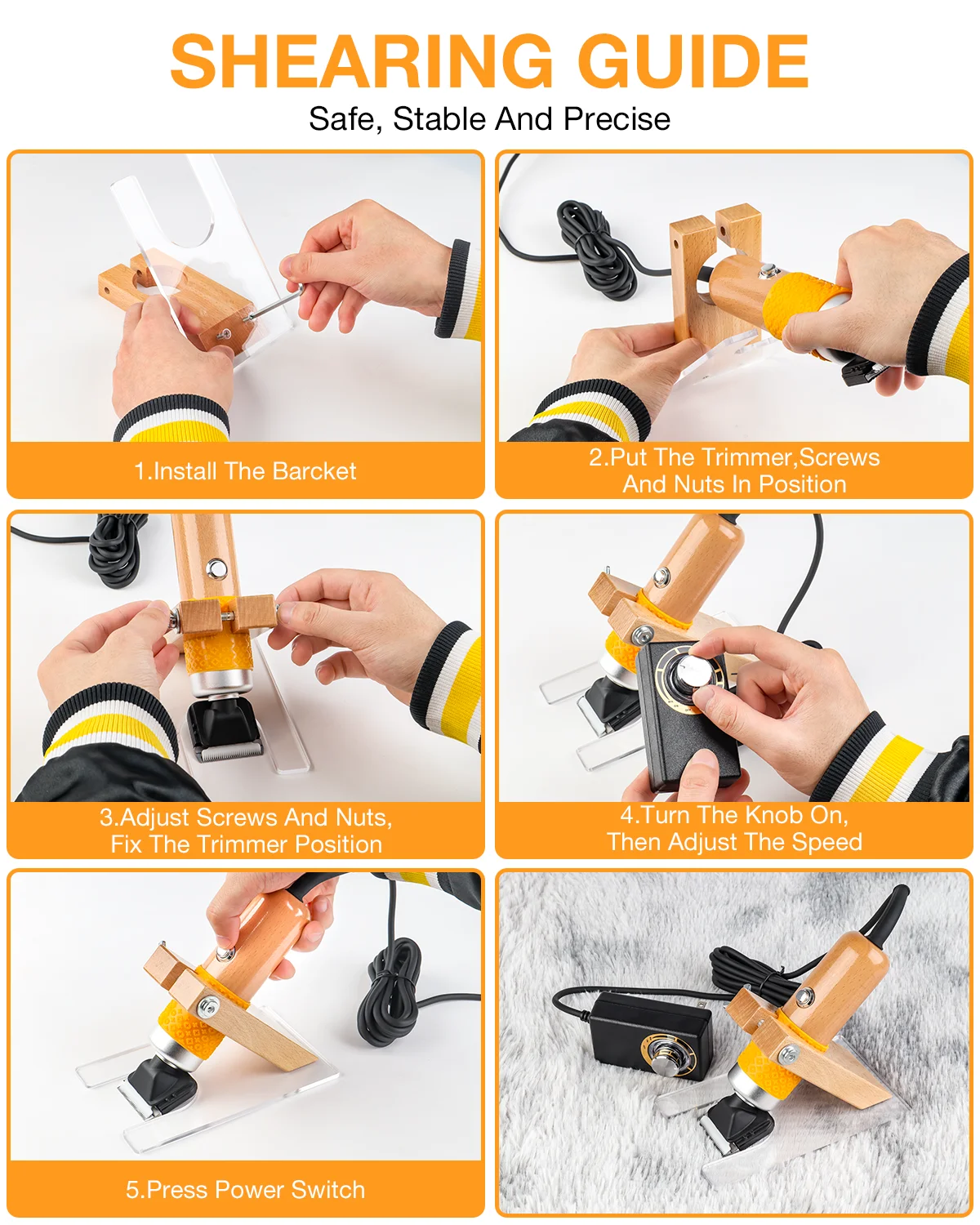 SHEARING GUIDE
Safe, Stable And Precise

1.Install The Barcket

2.Put The Trimmer,Screws And Nuts In Position

3.Adjust Screws And Nuts, Fix The Trimmer Position

4.Turn The Knob On, Then Adjust The Speed

5.Press Power Switch